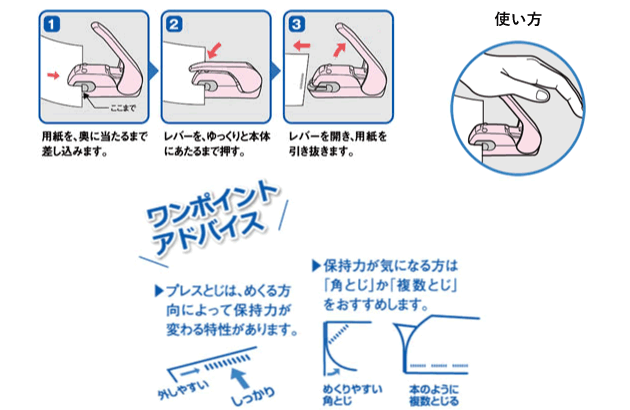 使い方

1
ここまで
用紙を、奥に当たるまで差し込みます。

2
レバーを、ゆっくりと本体にあたるまで押す。

3
レバーを開き、用紙を引き抜きます。

ワンポイントアドバイス

▶プレスとじは、めくる方向によって保持力が変わる特性があります。

外しやすい
しっかり

▶保持力が気になる方は「角とじ」か「複数とじ」をおすすめします。

めくりやすい角とじ
本のように複数とじる