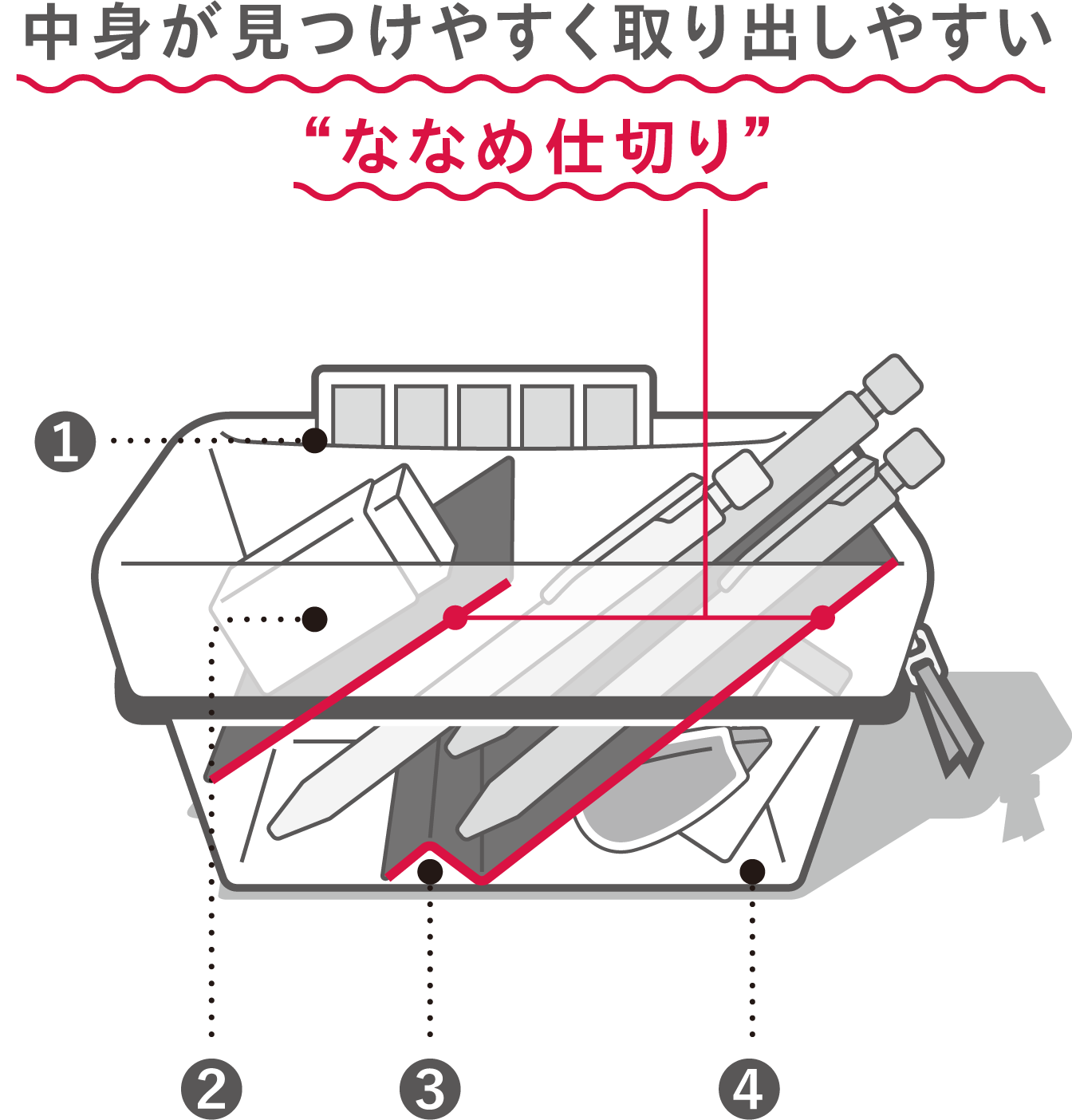 中身が見つけやすく取り出しやすい

“ななめ仕切り”

❶

❷

❸

❹