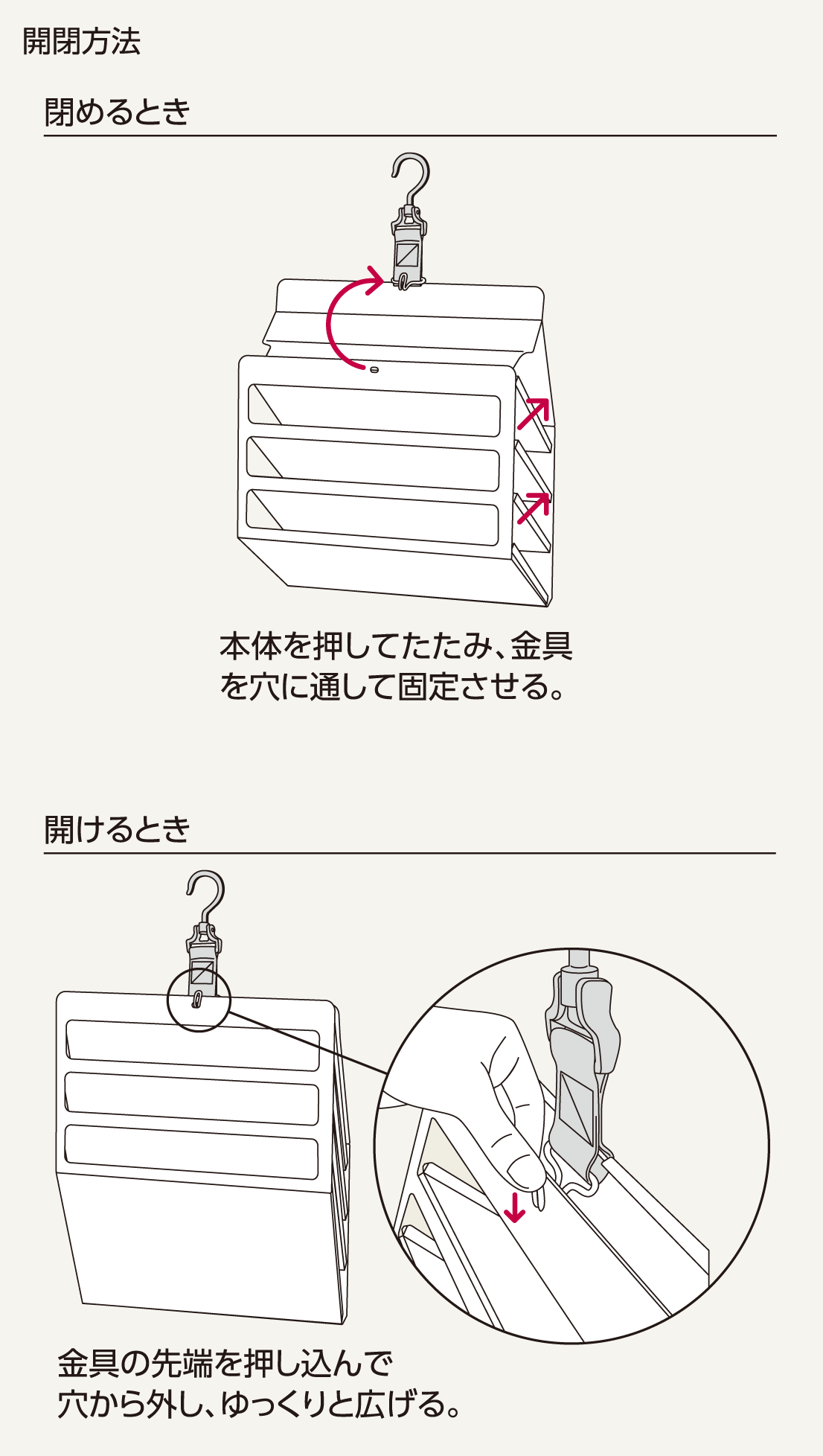 開閉方法

閉めるとき

本体を押してたたみ、金具を穴に通して固定させる。

開けるとき

金具の先端を押し込んで穴から外し、ゆっくりと広げる。