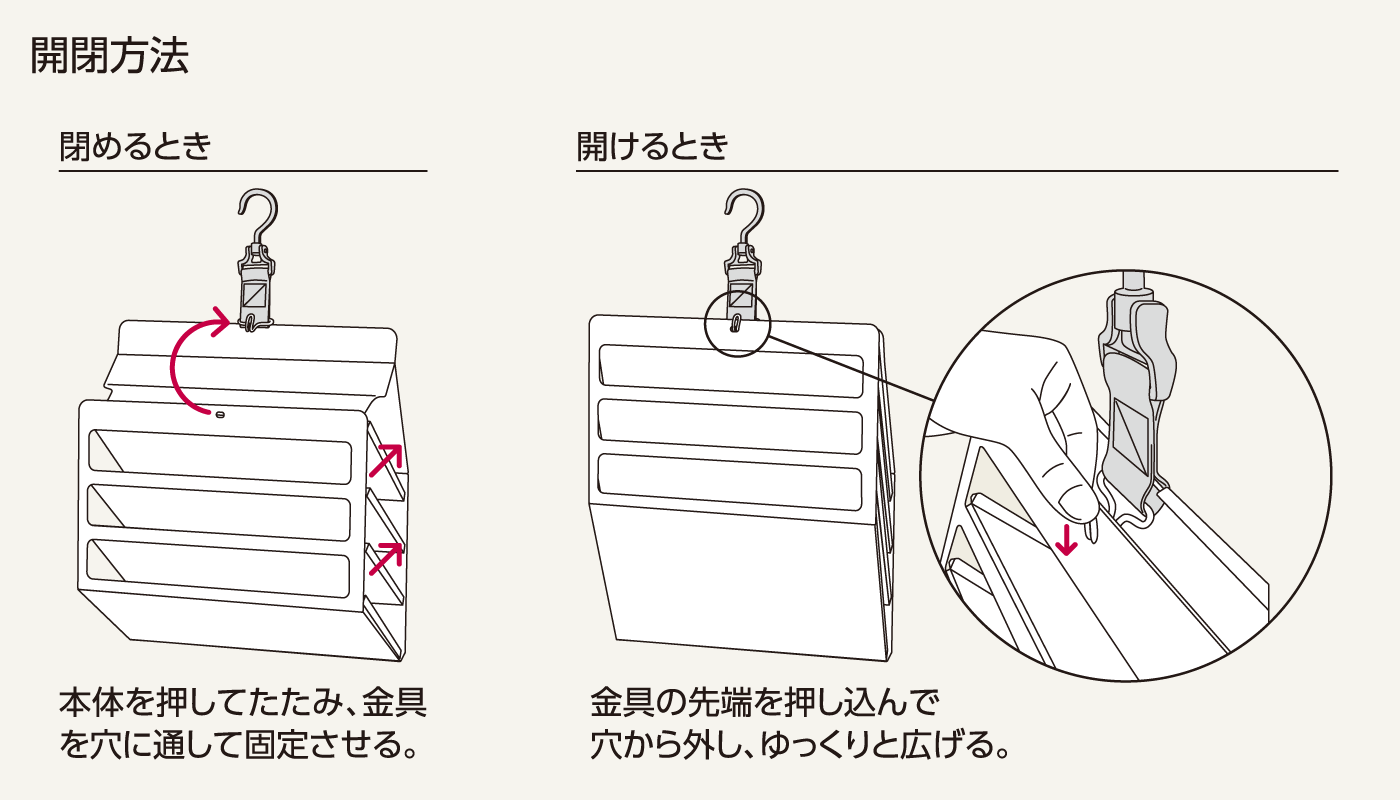 開閉方法

閉めるとき

本体を押してたたみ、金具を穴に通して固定させる。

開けるとき

金具の先端を押し込んで穴から外し、ゆっくりと広げる。