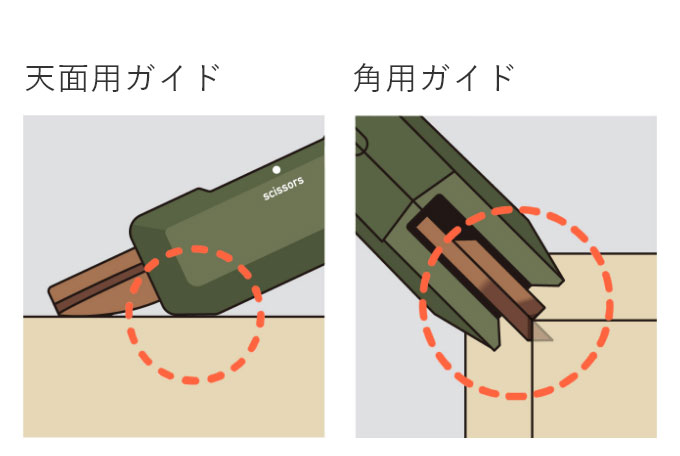 天面用ガイド

scissors

角用ガイド