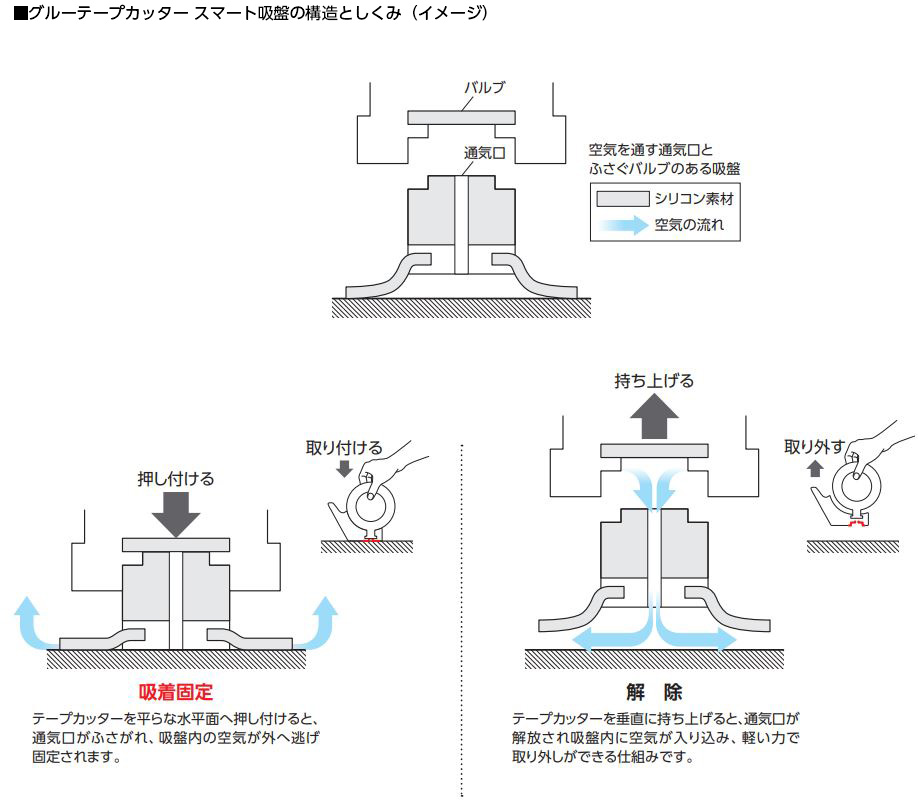 ■グルーテープカッター スマート吸盤の構造としくみ（イメージ）

バルブ

通気口

空気を通す通気口と
ふさぐバルブのある吸盤

シリコン素材

空気の流れ

押し付ける

取り付ける

吸着固定

テープカッターを平らな水平面へ押し付けると、通気口がふさがれ、吸盤内の空気が外へ逃げ固定されます。

持ち上げる

取り外す

解　除

テープカッターを垂直に持ち上げると、通気口が解放され吸盤内に空気が入り込み、軽い力で取り外しができる仕組みです。