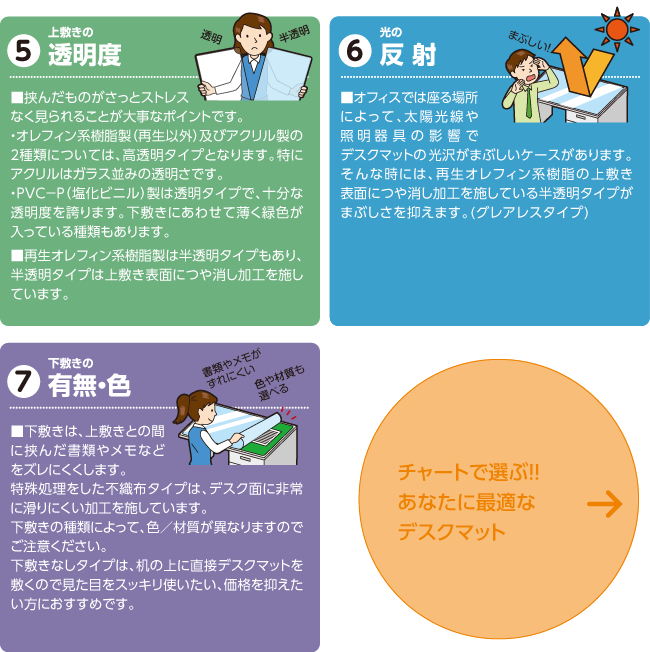 5 上敷きの
透明度

透明　半透明

■挟んだものがさっとストレスなく見られることが大事なポイントです。
・オレフィン系樹脂製（再生以外）及びアクリル製の2種類については、高透明タイプとなります。特にアクリルはガラス並みの透明さです。
・PVC−P（塩化ビニル）製は透明タイプで、十分な透明度を誇ります。下敷きにあわせて薄く緑色が入っている種類もあります。

■再生オレフィン系樹脂製は半透明タイプもあり、半透明タイプは上敷き表面につや消し加工を施しています。

6 光の
反射

まぶしい!

■オフィスでは座る場所によって、太陽光線や照明器具の影響でデスクマットの光沢がまぶしいケースがあります。そんな時には、再生オレフィン系樹脂の上敷き表面につや消し加工を施している半透明タイプがまぶしさを抑えます。(グレアレスタイプ)

7 下敷きの
有無・色

書類やメモがずれにくい

色や材質も選べる

■下敷きは、上敷きとの間に挟んだ書類やメモなどをズレにくくします。
特殊処理をした不織布タイプは、デスク面に非常に滑りにくい加工を施しています。
下敷きの種類によって、色／材質が異なりますのでご注意ください。
下敷きなしタイプは、机の上に直接デスクマットを敷くので見た目をスッキリ使いたい、価格を抑えたい方におすすめです。

チャートで選ぶ!!
あなたに最適な
デスクマット
→