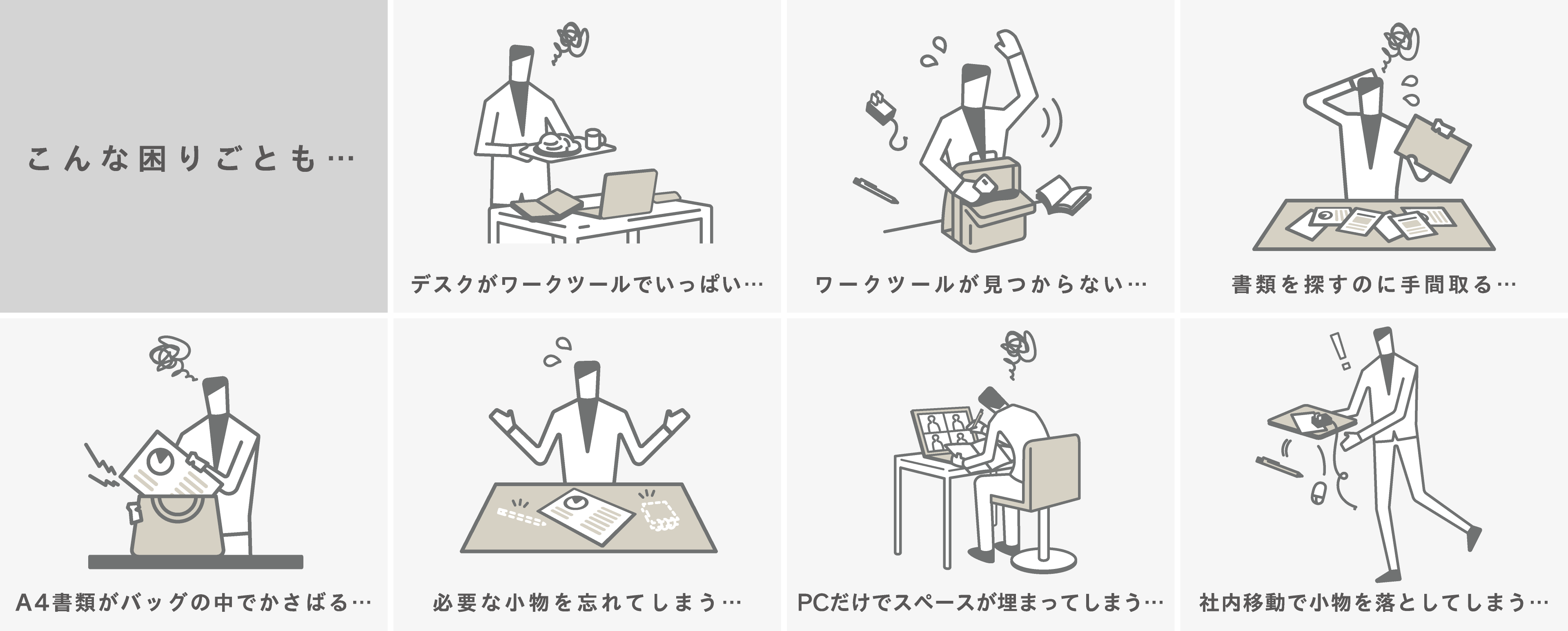 こんな困りごとも…

デスクがワークツールでいっぱい…

ワークツールが見つからない…

書類を探すのに手間取る…

A4書類がバッグの中でかさばる…

必要な小物を忘れてしまう…

PCだけでスペースが埋まってしまう…

社内移動で小物を落としてしまう…